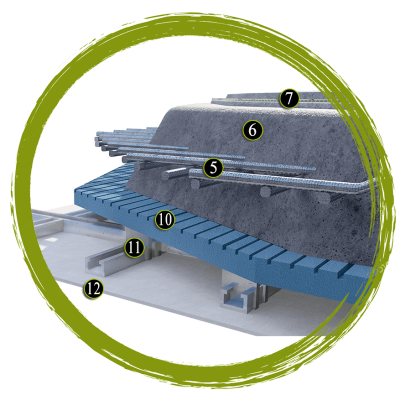 7
6
5
10
11
12